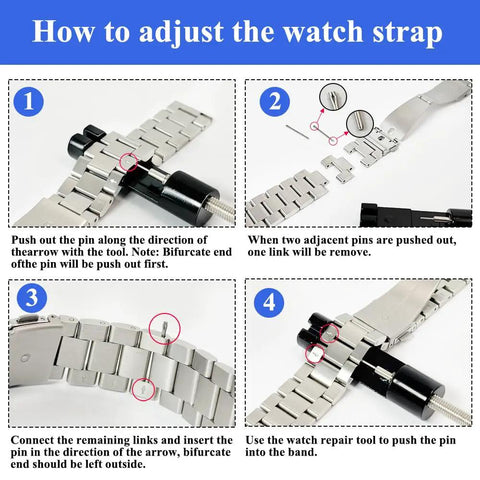 How to adjust the watch strap

1

Push out the pin along the direction of thearrow with the tool. Note: Bifurcate end ofthe pin will be push out first.

2

When two adjacent pins are pushed out, one link will be remove.

3

Connect the remaining links and insert the pin in the direction of the arrow, bifurcate end should be left outside.

4

Use the watch repair tool to push the pin into the band.