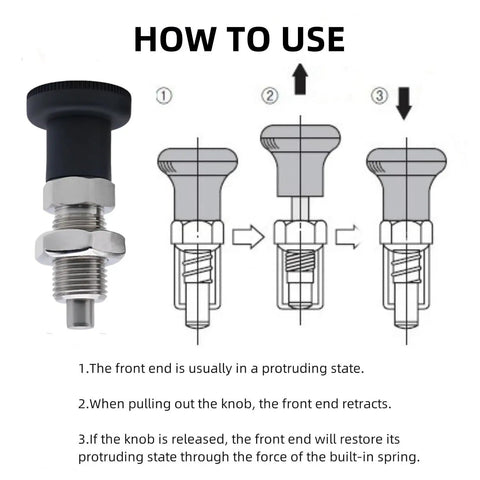 HOW TO USE

①

②

③

1.The front end is usually in a protruding state.

2.When pulling out the knob, the front end retracts.

3.If the knob is released, the front end will restore its protruding state through the force of the built-in spring.