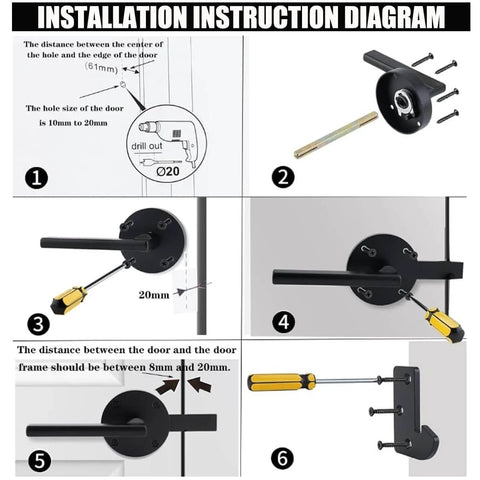 INSTALLATION INSTRUCTION DIAGRAM

The distance between the center of the hole and the edge of the door

(61mm)

The hole size of the door is 10mm to 20mm

drill out

Ø20

1

2

20mm

3

4

The distance between the door and the door frame should be between 8mm and 20mm.

5

6