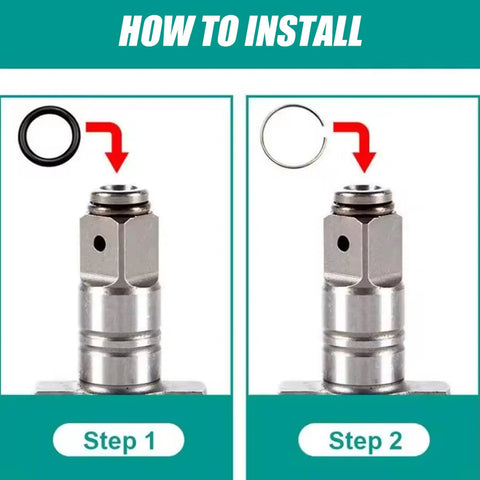 HOW TO INSTALL

Step 1

Step 2