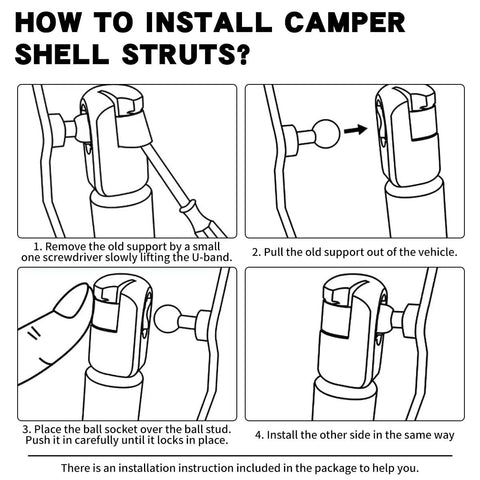 HOW TO INSTALL CAMPER SHELL STRUTS?

1. Remove the old support by a small one screwdriver slowly lifting the U-band.

2. Pull the old support out of the vehicle.

3. Place the ball socket over the ball stud. Push it in carefully until it locks in place.

4. Install the other side in the same way

There is an installation instruction included in the package to help you.