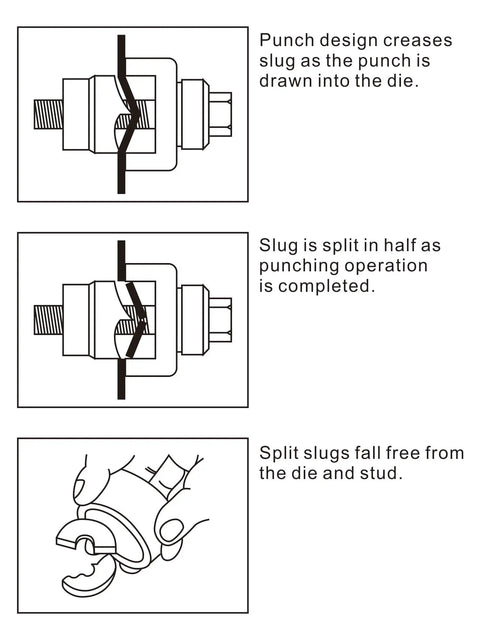 Punch design creases slug as the punch is drawn into the die.

Slug is split in half as punching operation is completed.

Split slugs fall free from the die and stud.