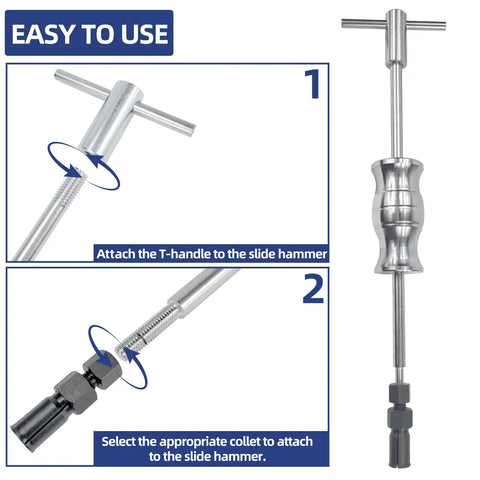 EASY TO USE

1

Attach the T-handle to the slide hammer

2

Select the appropriate collet to attach to the slide hammer.