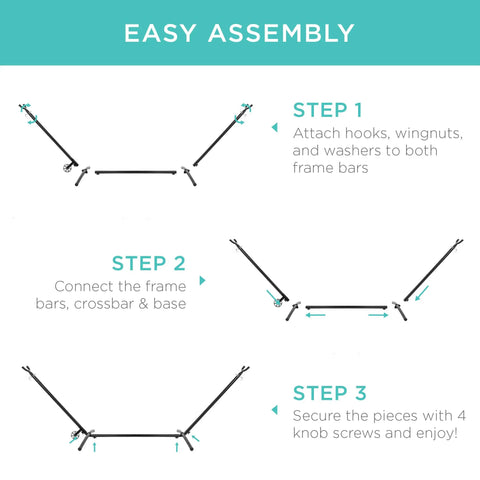 EASY ASSEMBLY

STEP 1
Attach hooks, wingnuts, and washers to both frame bars

STEP 2
Connect the frame bars, crossbar & base

STEP 3
Secure the pieces with 4 knob screws and enjoy!