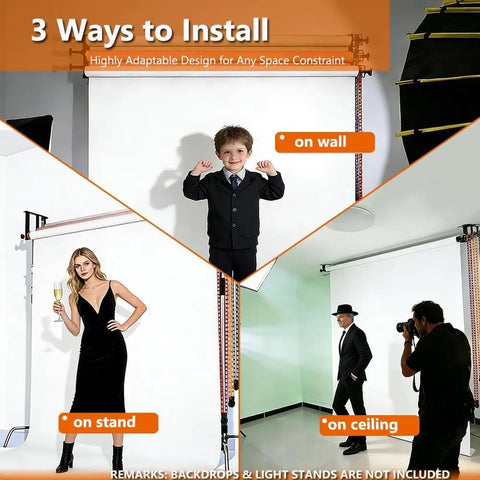 3 Ways to Install

Highly Adaptable Design for Any Space Constraint

on wall

on stand

on ceiling

REMARKS: BACKDROPS & LIGHT STANDS ARE NOT INCLUDED