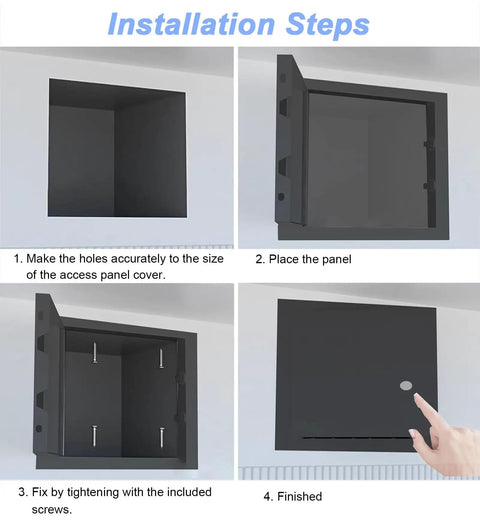 Installation Steps

1. Make the holes accurately to the size of the access panel cover.

2. Place the panel

3. Fix by tightening with the included screws.

4. Finished