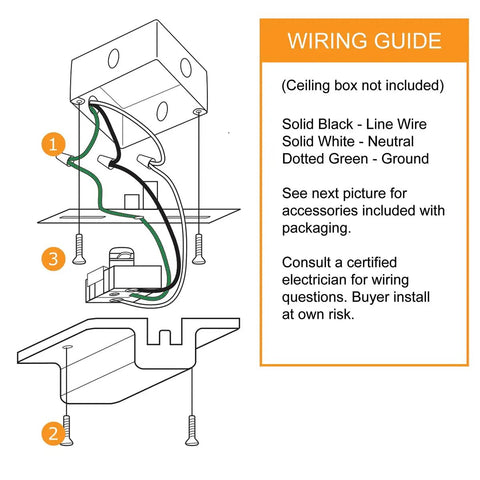 1

3

2

WIRING GUIDE

(Ceiling box not included)

Solid Black - Line Wire
Solid White - Neutral
Dotted Green - Ground

See next picture for accessories included with packaging.

Consult a certified electrician for wiring questions. Buyer install at own risk.