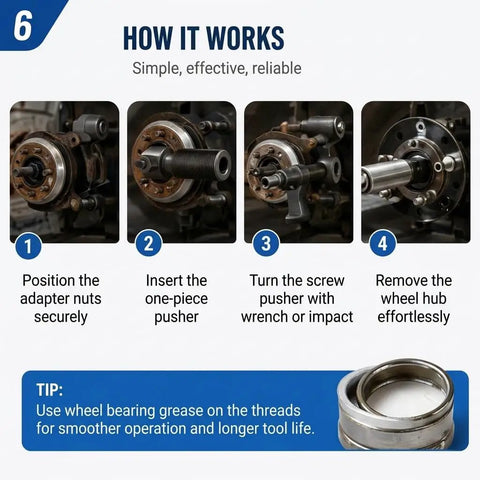 6

HOW IT WORKS

Simple, effective, reliable

1
Position the adapter nuts securely

2
Insert the one-piece pusher

3
Turn the screw pusher with wrench or impact

4
Remove the wheel hub effortlessly

TIP:
Use wheel bearing grease on the threads for smoother operation and longer tool life.