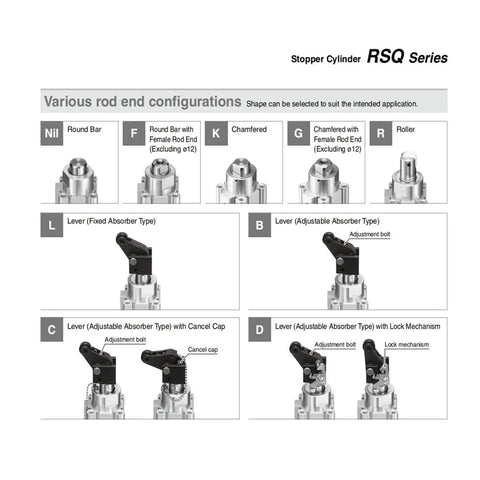 Stopper Cylinder RSQ Series

Various rod end configurations Shape can be selected to suit the intended application.

Nil Round Bar

F Round Bar with Female Rod End (Excluding ø12)

K Chamfered

G Chamfered with Female Rod End (Excluding ø12)

R Roller

L Lever (Fixed Absorber Type)

B Lever (Adjustable Absorber Type)
Adjustment bolt

C Lever (Adjustable Absorber Type) with Cancel Cap
Adjustment bolt
Cancel cap

D Lever (Adjustable Absorber Type) with Lock Mechanism
Adjustment bolt
Lock mechanism