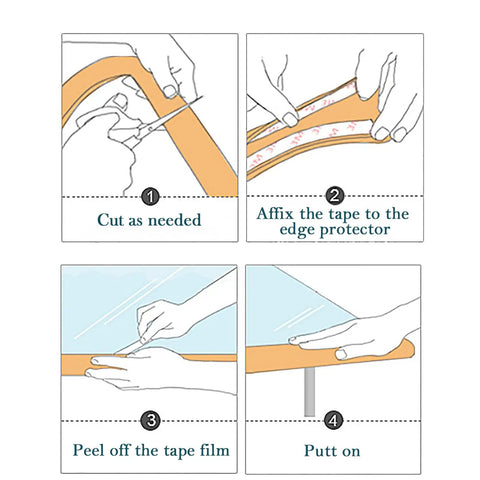 1
Cut as needed

2
Affix the tape to the edge protector

3
Peel off the tape film

4
Putt on