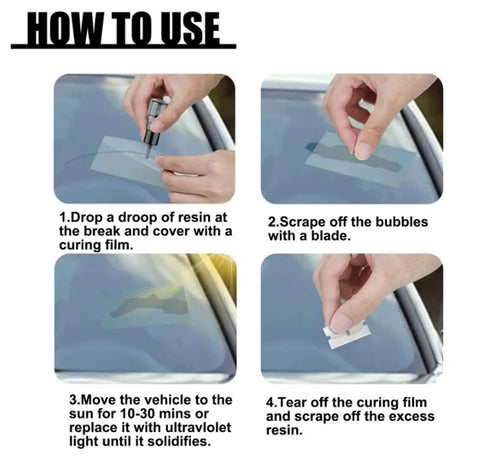 HOW TO USE

1.Drop a droop of resin at the break and cover with a curing film.

2.Scrape off the bubbles with a blade.

3.Move the vehicle to the sun for 10-30 mins or replace it with ultravlolet light until it solidifies.

4.Tear off the curing film and scrape off the excess resin.