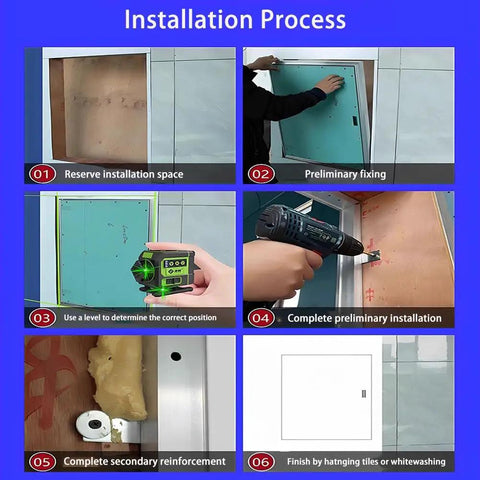 Installation Process

01 Reserve installation space

02 Preliminary fixing

03 Use a level to determine the correct position

04 Complete preliminary installation

05 Complete secondary reinforcement

06 Finish by hatnging tiles or whitewashing