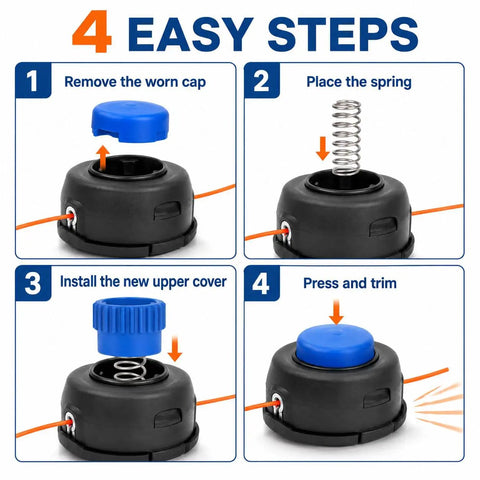 4 EASY STEPS

1 Remove the worn cap

2 Place the spring

3 Install the new upper cover

4 Press and trim