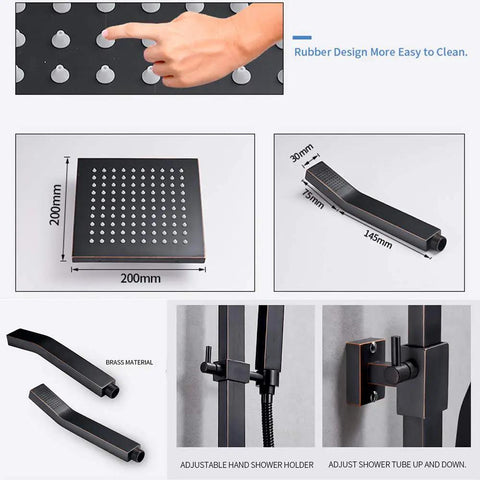 Rubber Design More Easy to Clean.

200mm

200mm

30mm

75mm

145mm

BRASS MATERIAL

ADJUSTABLE HAND SHOWER HOLDER

ADJUST SHOWER TUBE UP AND DOWN.