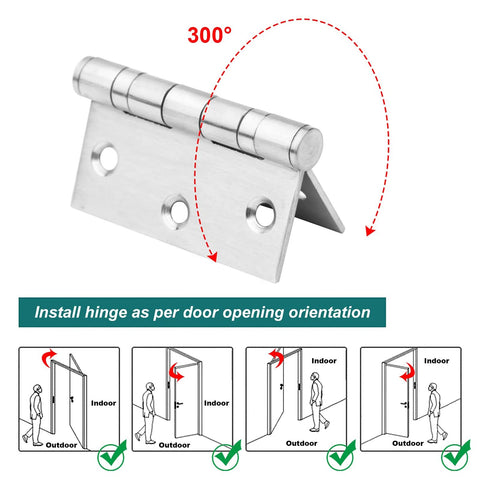 300°

Install hinge as per door opening orientation

Indoor
Outdoor

Indoor
Outdoor

Indoor
Outdoor

Indoor
Outdoor