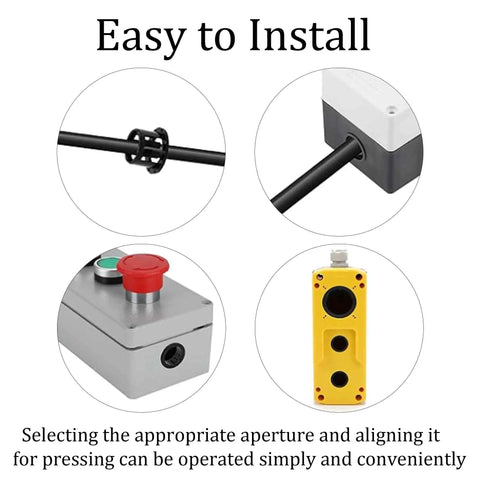 Easy to Install

Selecting the appropriate aperture and aligning it for pressing can be operated simply and conveniently