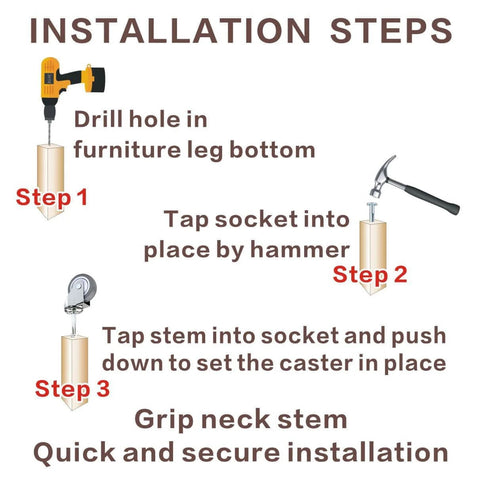 INSTALLATION STEPS

Drill hole in furniture leg bottom

Step 1

Tap socket into place by hammer

Step 2

Tap stem into socket and push down to set the caster in place

Step 3

Grip neck stem
Quick and secure installation