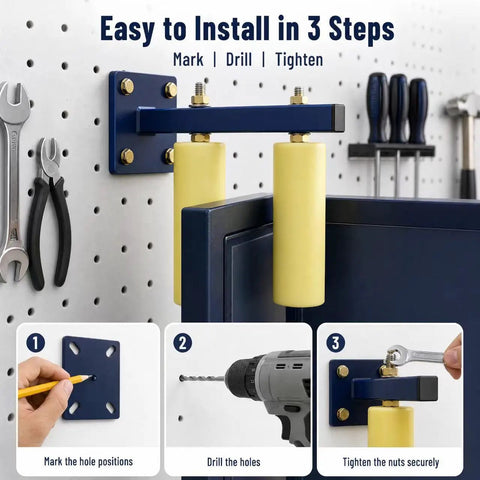 Easy to Install in 3 Steps

Mark | Drill | Tighten

1

Mark the hole positions

2

Drill the holes

3

Tighten the nuts securely