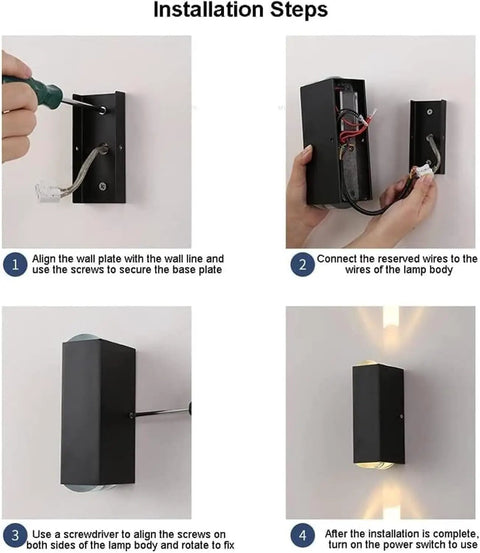 Installation Steps

1 Align the wall plate with the wall line and use the screws to secure the base plate

2 Connect the reserved wires to the wires of the lamp body

3 Use a screwdriver to align the screws on both sides of the lamp body and rotate to fix

4 After the installation is complete, turn on the power switch to use