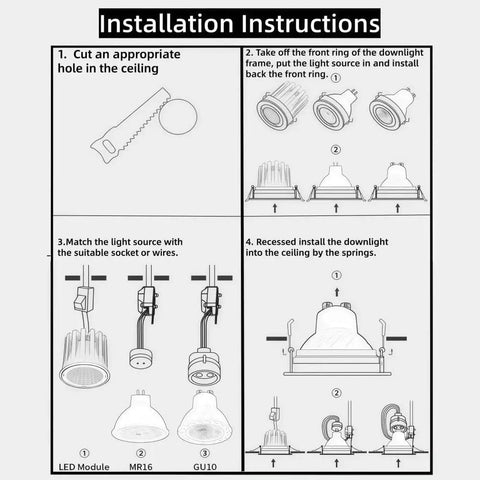 Installation Instructions

1. Cut an appropriate hole in the ceiling

2. Take off the front ring of the downlight frame, put the light source in and install back the front ring.

①

②

3.Match the light source with the suitable socket or wires.

① LED Module
② MR16
③ GU10

4. Recessed install the downlight into the ceiling by the springs.

①

②