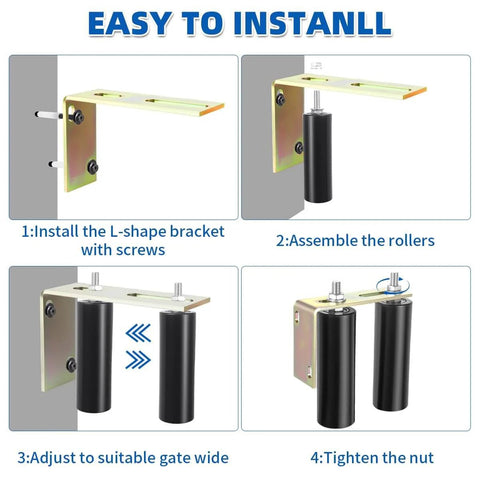 EASY TO INSTANLL

1:Install the L-shape bracket with screws

2:Assemble the rollers

3:Adjust to suitable gate wide

4:Tighten the nut