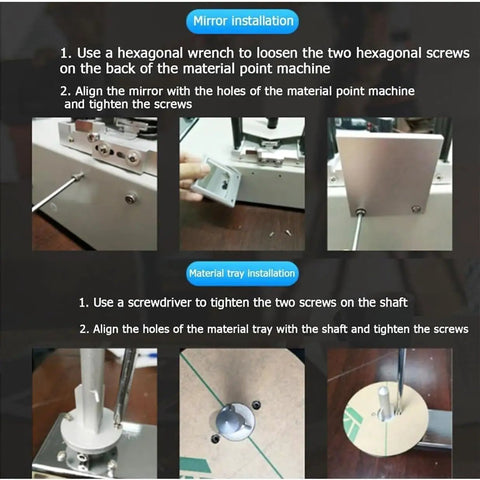 Mirror installation

1. Use a hexagonal wrench to loosen the two hexagonal screws on the back of the material point machine

2. Align the mirror with the holes of the material point machine and tighten the screws

Material tray installation

1. Use a screwdriver to tighten the two screws on the shaft

2. Align the holes of the material tray with the shaft and tighten the screws