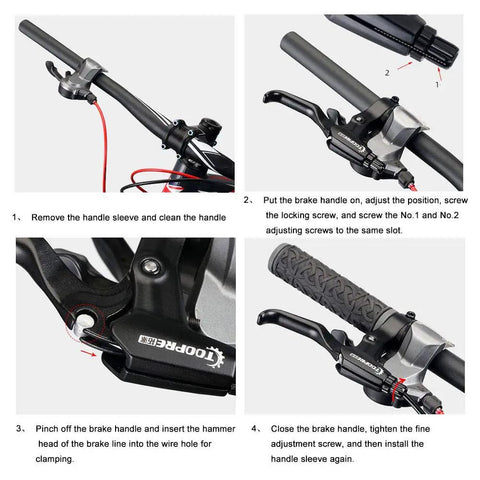 2

1

TOOPRE

1、 Remove the handle sleeve and clean the handle

2、 Put the brake handle on, adjust the position, screw the locking screw, and screw the No.1 and No.2 adjusting screws to the same slot.

TOOPRE

TOOPRE

3、 Pinch off the brake handle and insert the hammer head of the brake line into the wire hole for clamping.

4、 Close the brake handle, tighten the fine adjustment screw, and then install the handle sleeve again.