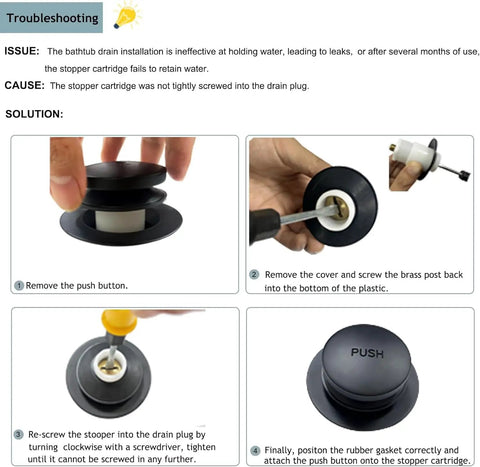 Troubleshooting

ISSUE: The bathtub drain installation is ineffective at holding water, leading to leaks, or after several months of use, the stopper cartridge fails to retain water.

CAUSE: The stopper cartridge was not tightly screwed into the drain plug.

SOLUTION:

1 Remove the push button.

2 Remove the cover and screw the brass post back into the bottom of the plastic.

3 Re-screw the stooper into the drain plug by turning clockwise with a screwdriver, tighten until it cannot be screwed in any further.

PUSH

4 Finally, positon the rubber gasket correctly and attach the push button onto the stopper cartridge.