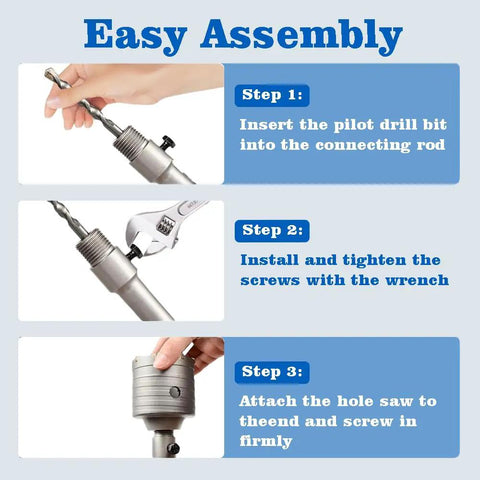 Easy Assembly

Step 1:

Insert the pilot drill bit into the connecting rod

Step 2:

Install and tighten the screws with the wrench

Step 3:

Attach the hole saw to theend and screw in firmly