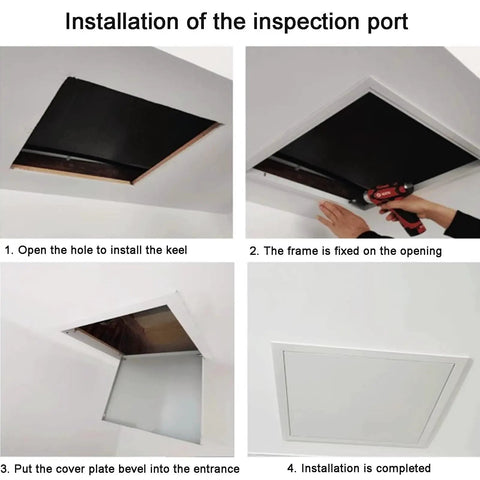 Installation of the inspection port

1. Open the hole to install the keel

2. The frame is fixed on the opening

3. Put the cover plate bevel into the entrance

4. Installation is completed