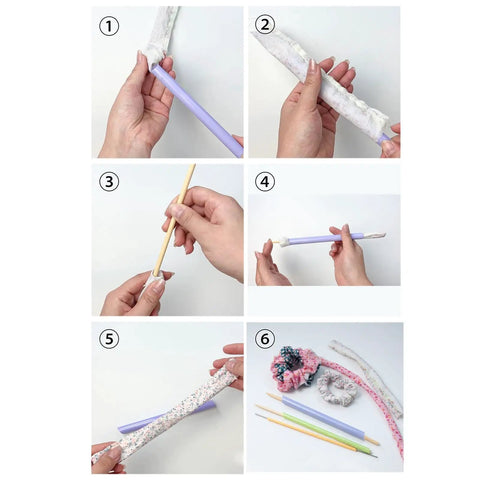 ①

②

③

④

⑤

⑥