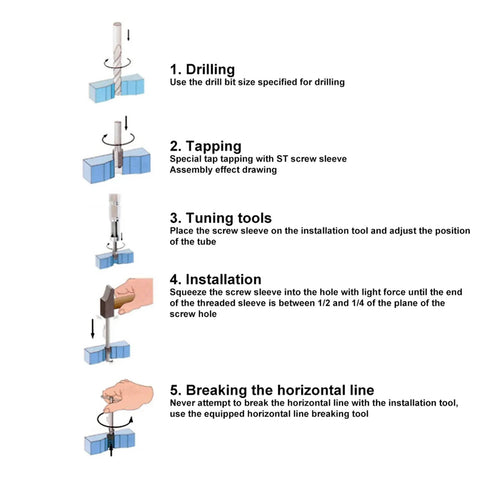 1. Drilling
Use the drill bit size specified for drilling

2. Tapping
Special tap tapping with ST screw sleeve
Assembly effect drawing

3. Tuning tools
Place the screw sleeve on the installation tool and adjust the position of the tube

4. Installation
Squeeze the screw sleeve into the hole with light force until the end of the threaded sleeve is between 1/2 and 1/4 of the plane of the screw hole

5. Breaking the horizontal line
Never attempt to break the horizontal line with the installation tool, use the equipped horizontal line breaking tool