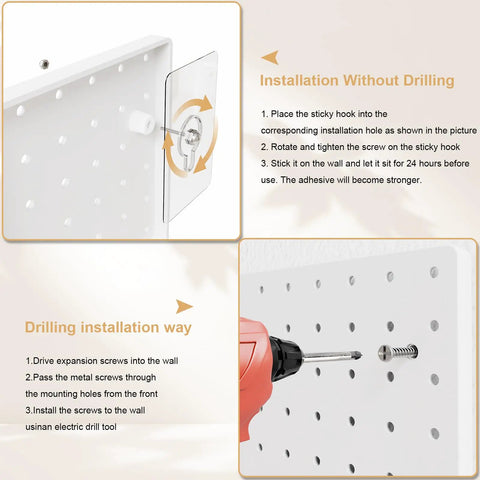 Installation Without Drilling

1. Place the sticky hook into the corresponding installation hole as shown in the picture
2. Rotate and tighten the screw on the sticky hook
3. Stick it on the wall and let it sit for 24 hours before use. The adhesive will become stronger.

Drilling installation way

1.Drive expansion screws into the wall
2.Pass the metal screws through the mounting holes from the front
3.Install the screws to the wall usinan electric drill tool