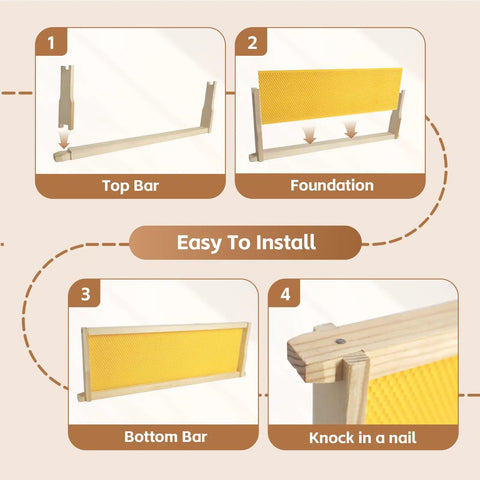 1

Top Bar

2

Foundation

Easy To Install

3

Bottom Bar

4

Knock in a nail