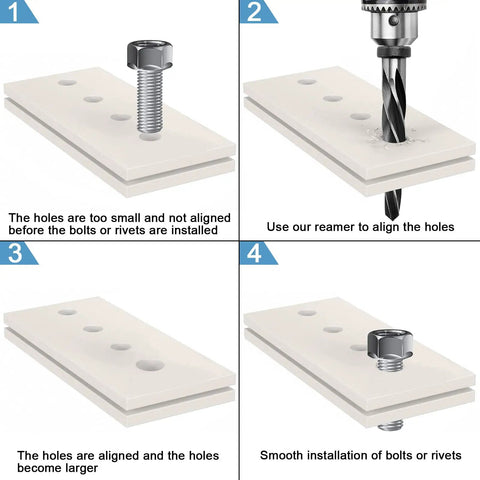 1

The holes are too small and not aligned before the bolts or rivets are installed

2

Use our reamer to align the holes

3

The holes are aligned and the holes become larger

4

Smooth installation of bolts or rivets