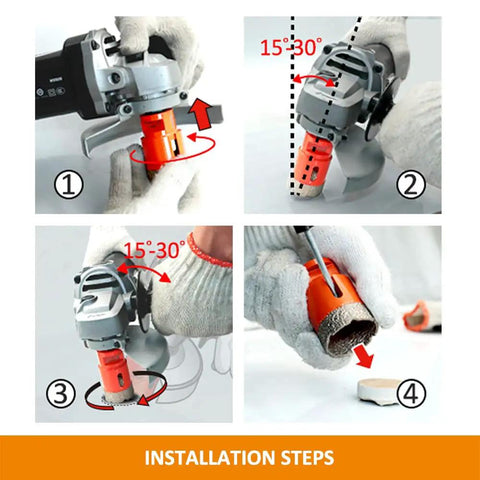 ①

15°-30°

②

15°-30°

③

④

INSTALLATION STEPS