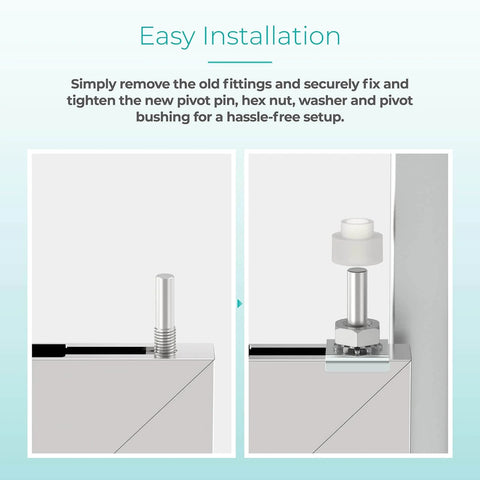 Easy Installation

Simply remove the old fittings and securely fix and tighten the new pivot pin, hex nut, washer and pivot bushing for a hassle-free setup.