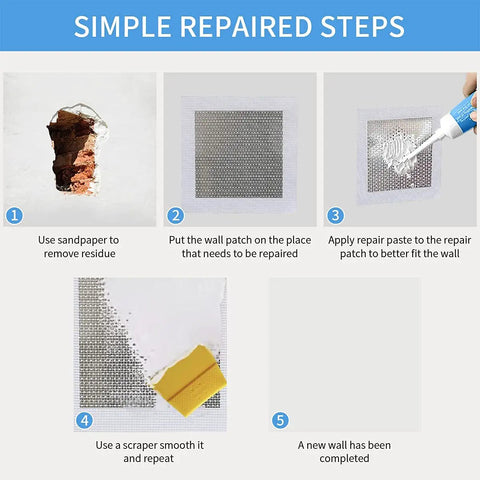 SIMPLE REPAIRED STEPS

1

Use sandpaper to remove residue

2

Put the wall patch on the place that needs to be repaired

3

Apply repair paste to the repair patch to better fit the wall

4

Use a scraper smooth it and repeat

5

A new wall has been completed