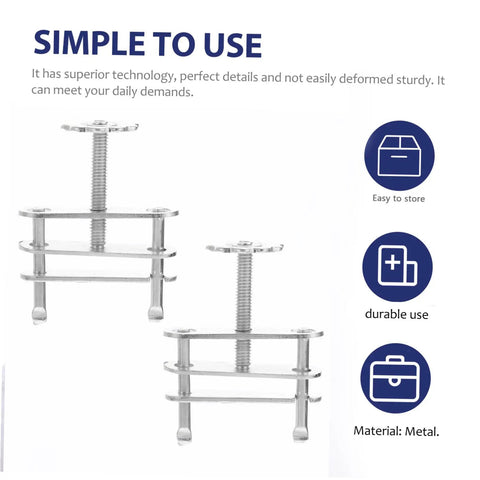 SIMPLE TO USE

It has superior technology, perfect details and not easily deformed sturdy. It can meet your daily demands.

Easy to store

durable use

Material: Metal.