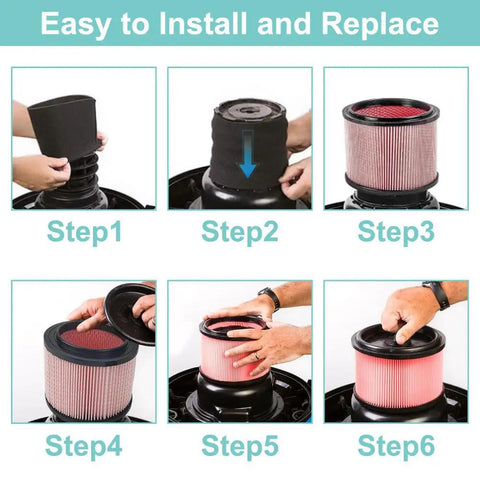 Easy to Install and Replace

Step1

Step2

Step3

Step4

Step5

Step6