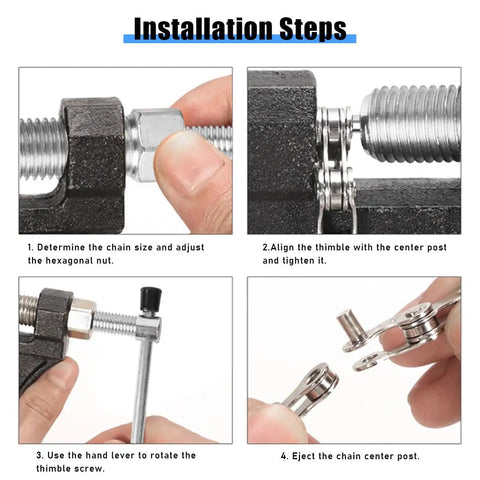 Installation Steps

1. Determine the chain size and adjust the hexagonal nut.

2.Align the thimble with the center post and tighten it.

3. Use the hand lever to rotate the thimble screw.

4. Eject the chain center post.