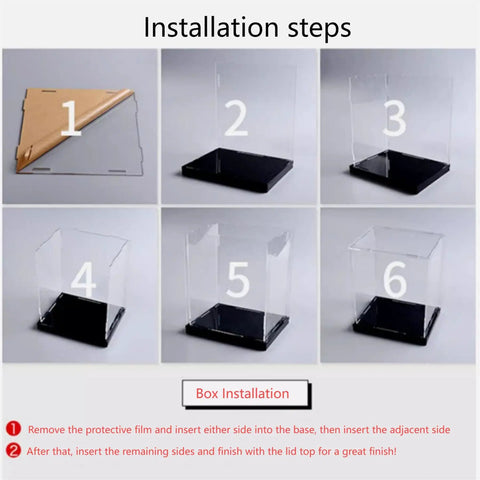 Installation steps

1

2

3

4

5

6

Box Installation

❶ Remove the protective film and insert either side into the base, then insert the adjacent side

❷ After that, insert the remaining sides and finish with the lid top for a great finish!