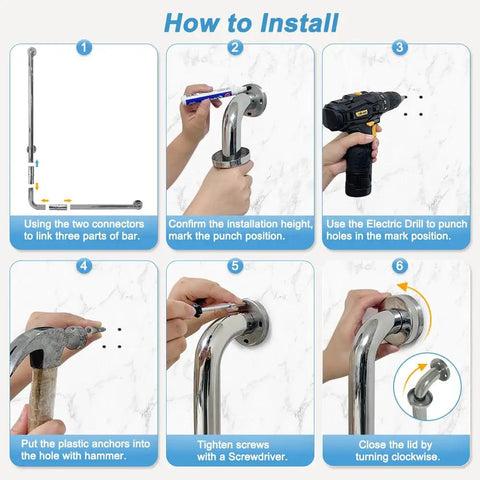 How to Install

1

Using the two connectors to link three parts of bar.

2

Confirm the installation height, mark the punch position.

3

Use the Electric Drill to punch holes in the mark position.

4

Put the plastic anchors into the hole with hammer.

5

Tighten screws with a Screwdriver.

6

Close the lid by turning clockwise.