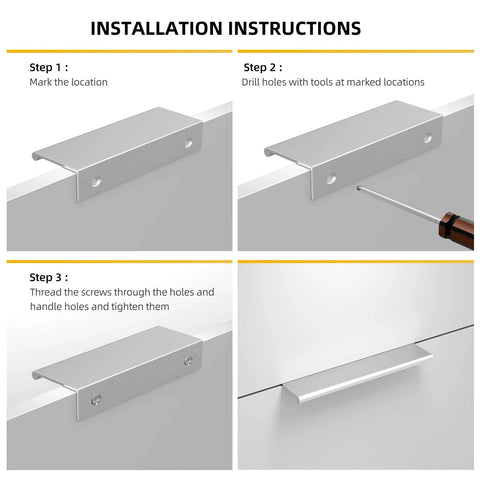 INSTALLATION INSTRUCTIONS

Step 1 :
Mark the location

Step 2 :
Drill holes with tools at marked locations

Step 3 :
Thread the screws through the holes and handle holes and tighten them