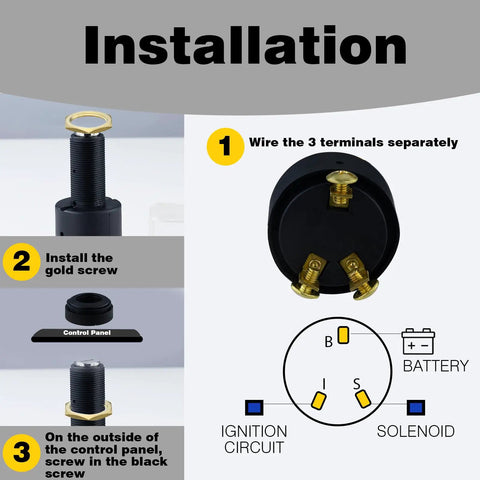 Installation

1 Wire the 3 terminals separately

2 Install the gold screw

Control Panel

3 On the outside of the control panel, screw in the black screw

B

+ −

BATTERY

I

S

IGNITION CIRCUIT

SOLENOID