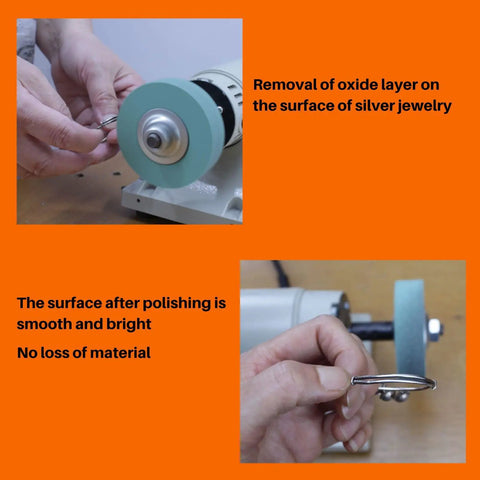 Removal of oxide layer on the surface of silver jewelry

The surface after polishing is smooth and bright

No loss of material