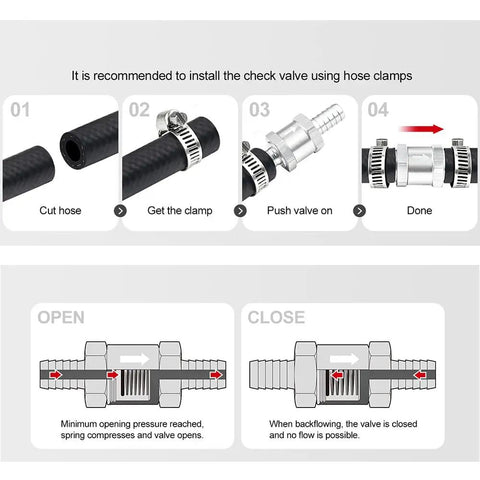 It is recommended to install the check valve using hose clamps

01

Cut hose

02

Get the clamp

03

Push valve on

04

Done

OPEN

Minimum opening pressure reached, spring compresses and valve opens.

CLOSE

When backflowing, the valve is closed and no flow is possible.