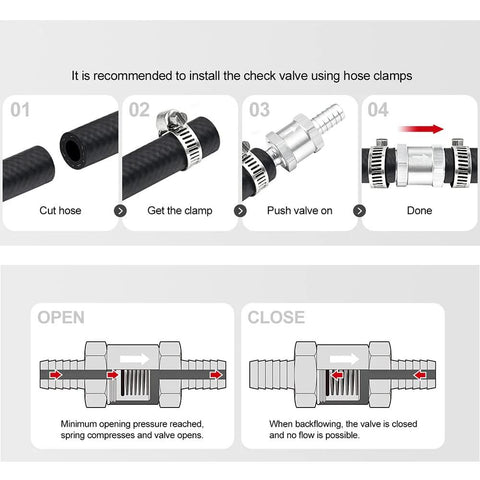 It is recommended to install the check valve using hose clamps

01

Cut hose

02

Get the clamp

03

Push valve on

04

Done

OPEN

Minimum opening pressure reached, spring compresses and valve opens.

CLOSE

When backflowing, the valve is closed and no flow is possible.