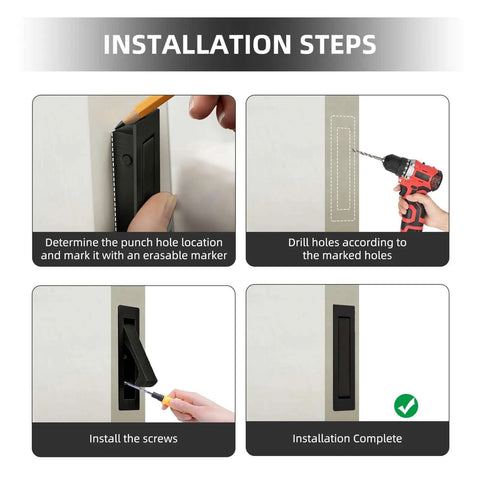 INSTALLATION STEPS

Determine the punch hole location and mark it with an erasable marker

Drill holes according to the marked holes

Install the screws

Installation Complete