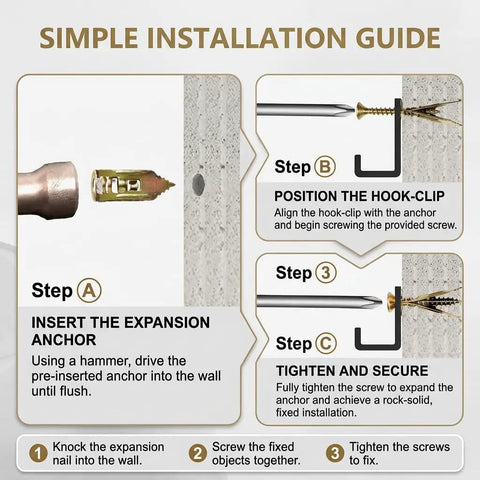 SIMPLE INSTALLATION GUIDE

Step A

INSERT THE EXPANSION ANCHOR

Using a hammer, drive the pre-inserted anchor into the wall until flush.

Step B

POSITION THE HOOK-CLIP

Align the hook-clip with the anchor and begin screwing the provided screw.

Step 3

Step C

TIGHTEN AND SECURE

Fully tighten the screw to expand the anchor and achieve a rock-solid, fixed installation.

1 Knock the expansion nail into the wall.

2 Screw the fixed objects together.

3 Tighten the screws to fix.